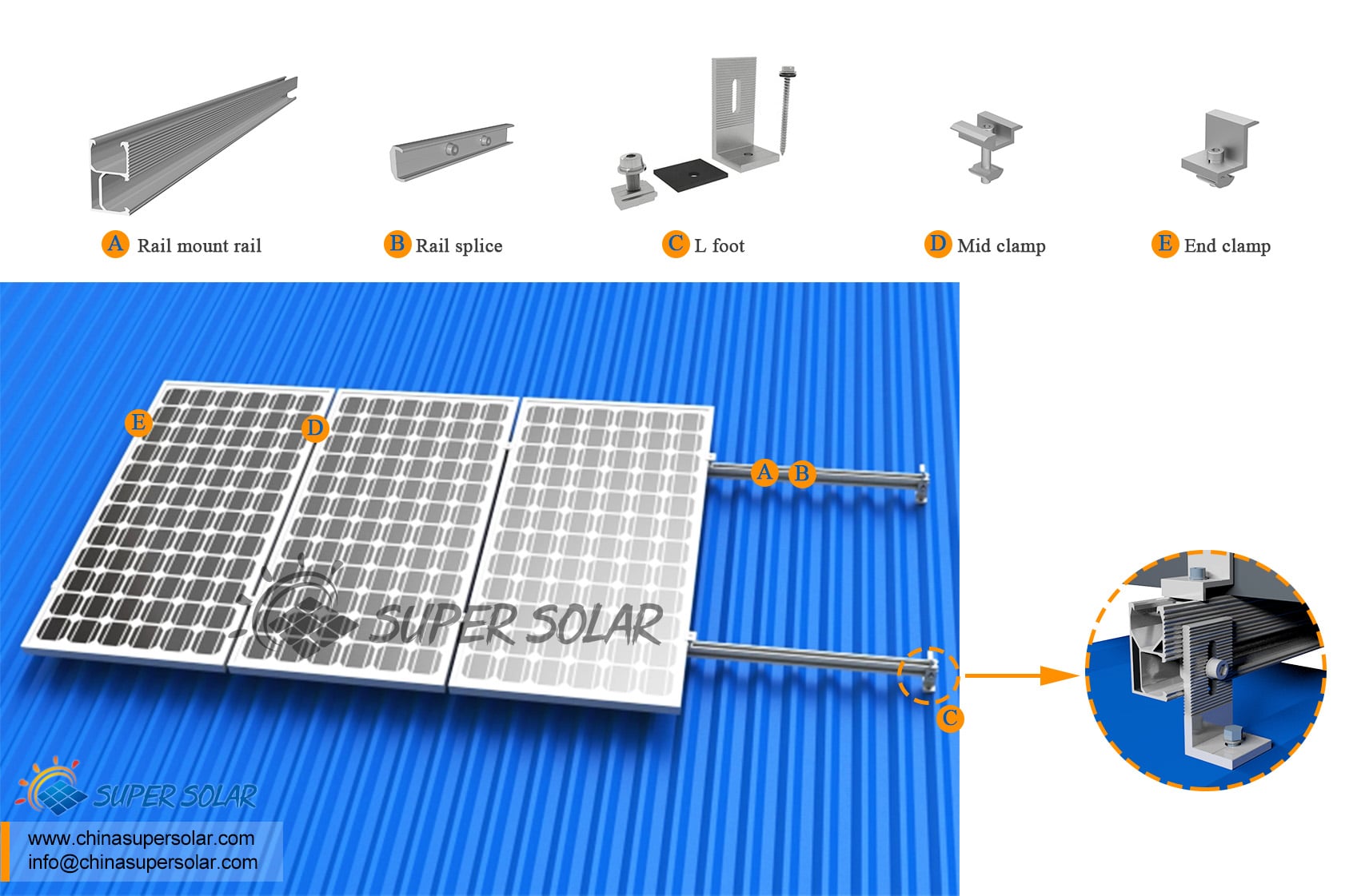 A Rail mount rail
B Rail splice
C L foot
D Mid clamp
E End clamp

E
D
A B
SUPER SOLAR
C

SUPER SOLAR
www.chinasupersolar.com
info@chinasupersolar.com